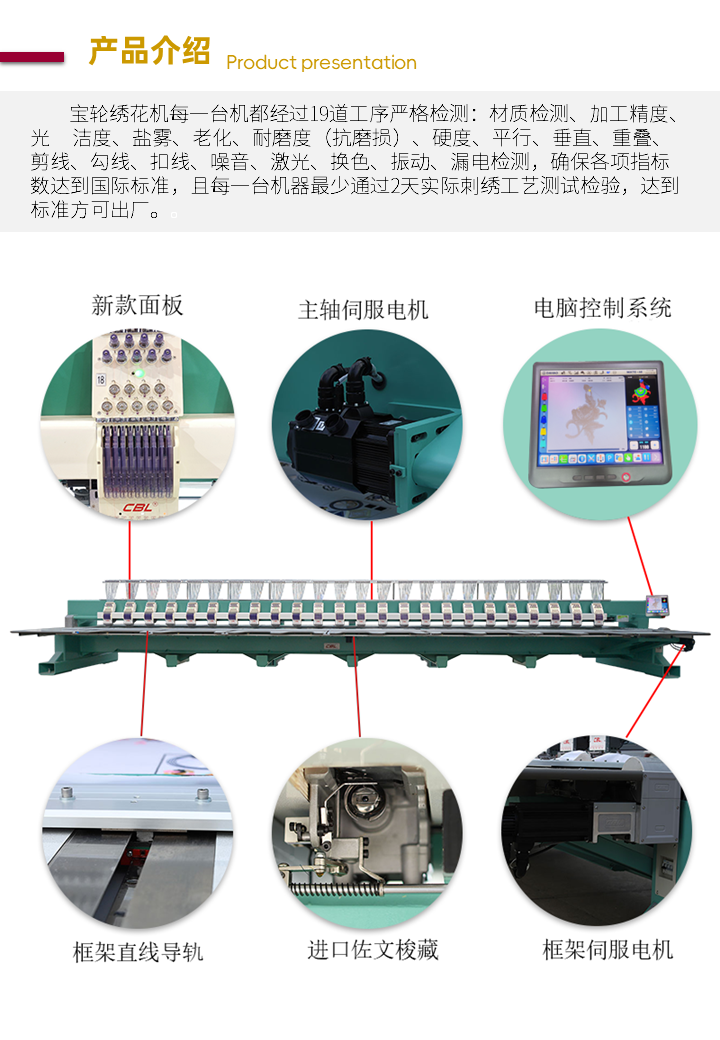 产品介绍 Product presentation

宝轮绣花机每一台机都经过19道工序严格检测：材质检测、加工精度、光 洁度、盐雾、老化、耐磨度（抗磨损）、硬度、平行、垂直、重叠、剪线、勾线、扣线、噪音、激光、换色、振动、漏电检测，确保各项指标数达到国际标准，且每一台机器最少通过2天实际刺绣工艺测试检验，达到标准方可出厂。

新款面板

主轴伺服电机

电脑控制系统

18

CBL

框架直线导轨

进口佐文梭藏

框架伺服电机